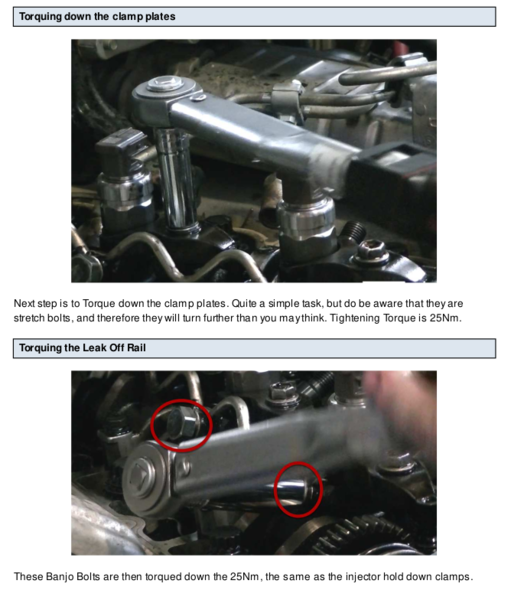 Torquing down the clamp plates

Next step is to Torque down the clamp plates. Quite a simple task, but do be aware that they are stretch bolts, and therefore they will turn further than you may think. Tightening Torque is 25Nm.

Torquing the Leak Off Rail

These Banjo Bolts are then torqued down the 25Nm, the same as the injector hold down clamps.