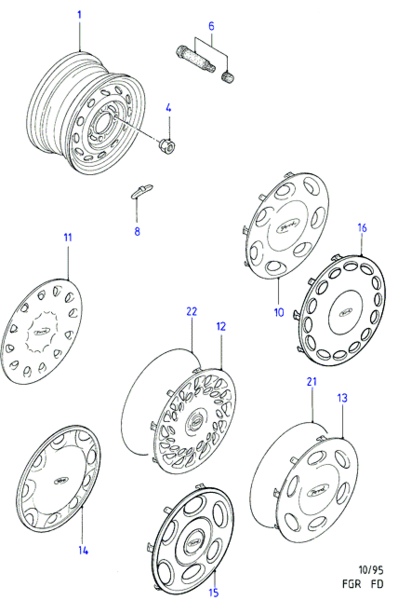 1
6
4
8
11
16
10
22
12
21
13
14
15
10/95
FGR FD