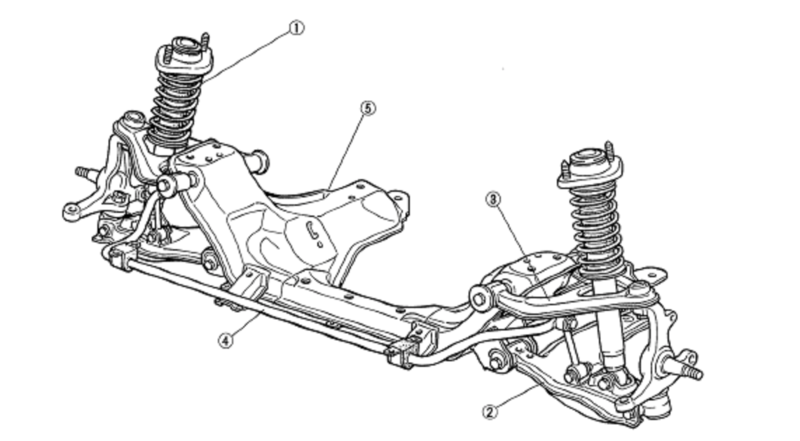 ①
⑤
③
④
②