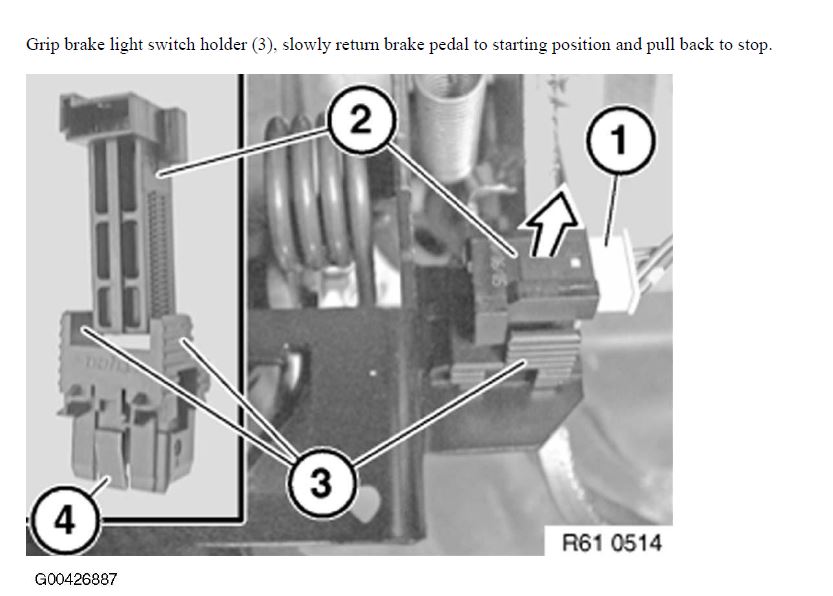 Grip brake light switch holder (3), slowly return brake pedal to starting position and pull back to stop.

2

1

3

4

R61 0514

G00426887